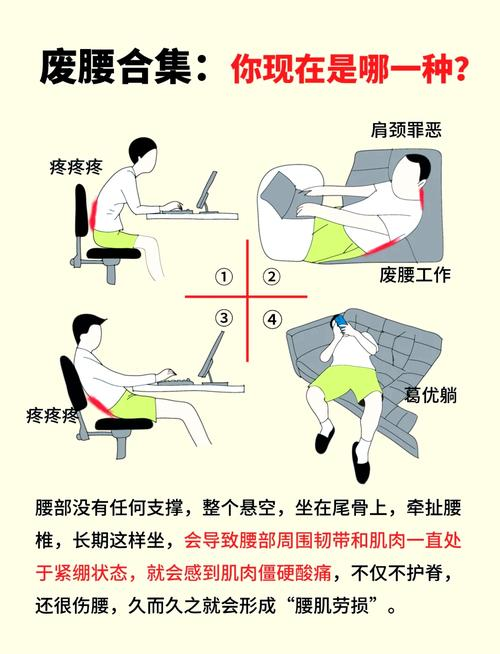 废腰合集：你现在是哪一种？

疼疼疼

肩颈罪恶

废腰工作

①

②

③

④

疼疼疼

葛优躺

腰部没有任何支撑，整个悬空，坐在尾骨上，牵扯腰椎，长期这样坐，会导致腰部周围韧带和肌肉一直处于紧绷状态，就会感到肌肉僵硬酸痛，不仅不护脊，还很伤腰，久而久之就会形成“腰肌劳损”。